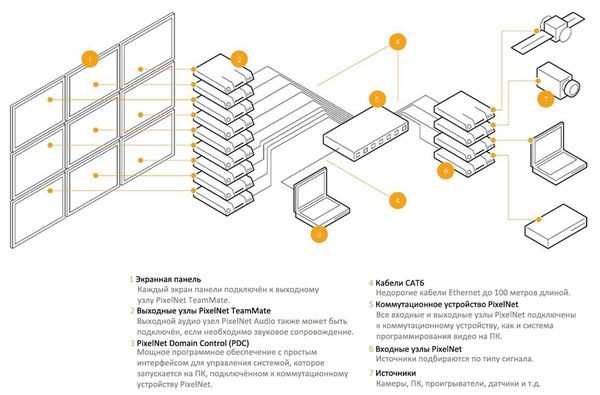 1

2

4

5

7

6

4

3

1 Экранная панель
Каждый экран панели подключён к выходному узлу PixelNet TeamMate.

2 Выходные узлы PixelNet TeamMate
Выходной аудио узел PixelNet Audio также может быть подключён, если необходимо звуковое сопровождение.

3 PixelNet Domain Control (PDC)
Мощное программное обеспечение с простым интерфейсом для управления системой, которое запускается на ПК, подключённом к коммутационному устройству PixelNet.

4 Кабели CAT6
Недорогие кабели Ethernet до 100 метров длиной.

5 Коммутационное устройство PixelNet
Все входные и выходные узлы PixelNet подключены к коммутационному устройству, как и система программирования видео на ПК.

6 Входные узлы PixelNet
Источники подбираются по типу сигнала.

7 Источники
Камеры, ПК, проигрыватели, датчики и т.д.