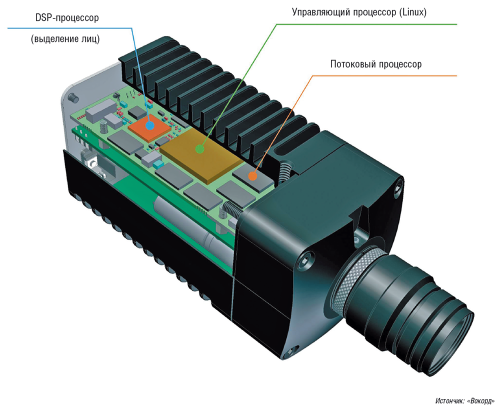 DSP-процессор
(выделение лиц)

Управляющий процессор (Linux)

Потоковый процессор

Источник: «Вокорд»